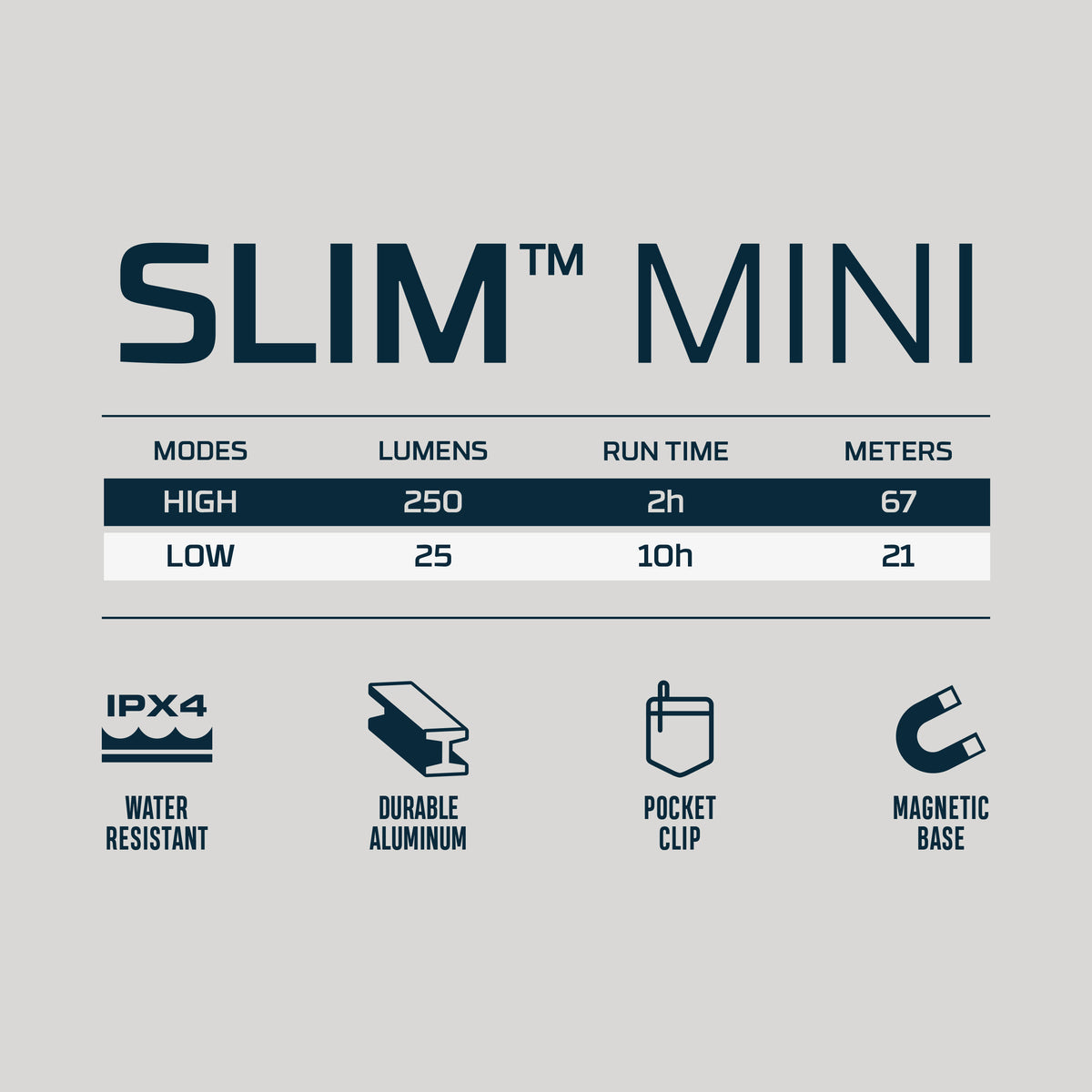 SLIM™ MINI

| MODES | LUMENS | RUN TIME | METERS |
|---|---|---|---|
| HIGH | 250 | 2h | 67 |
| LOW | 25 | 10h | 21 |

IPX4

WATER RESISTANT

DURABLE ALUMINUM

POCKET CLIP

MAGNETIC BASE